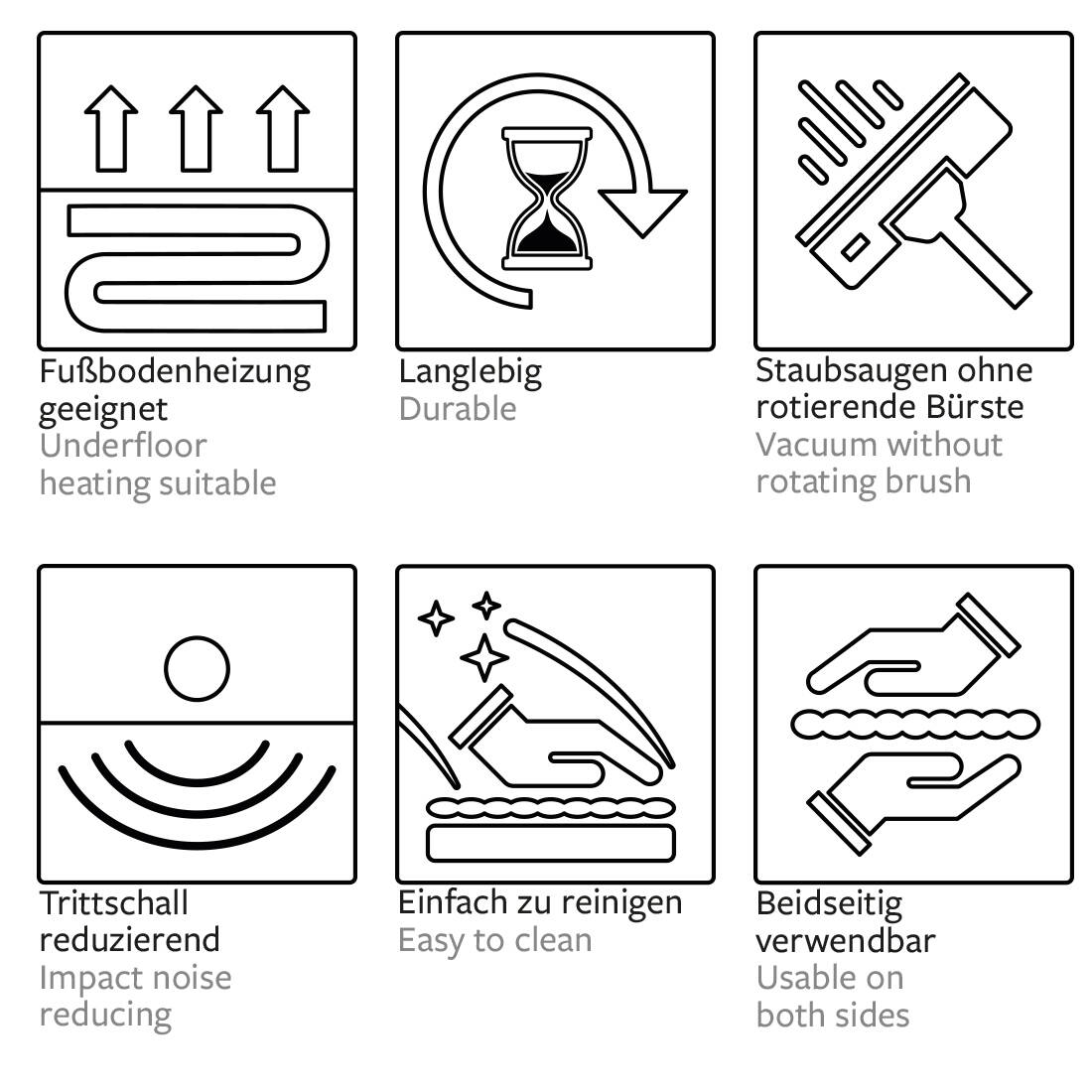 Fußbodenheizung geeignet
Underfloor heating suitable

Langlebig
Durable

Staubsaugen ohne rotierende Bürste
Vacuum without rotating brush

Trittschall reduzierend
Impact noise reducing

Einfach zu reinigen
Easy to clean

Beidseitig verwendbar
Usable on both sides